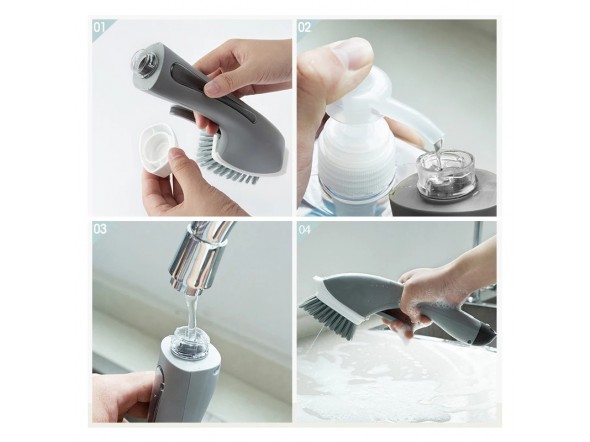 01

02

03

04