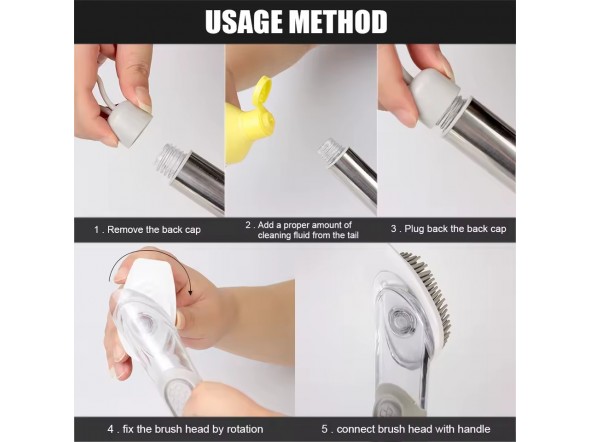 USAGE METHOD

1 . Remove the back cap

2 . Add a proper amount of cleaning fluid from the tail

3 . Plug back the back cap

4 . fix the brush head by rotation

5 . connect brush head with handle